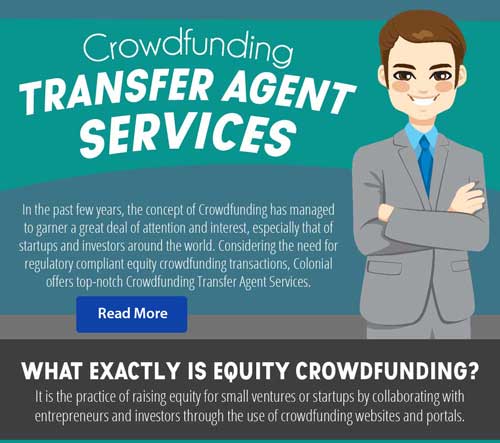 Crowdfunding
TRANSFER AGENT SERVICES

In the past few years, the concept of Crowdfunding has managed to garner a great deal of attention and interest, especially that of startups and investors around the world. Considering the need for regulatory compliant equity crowdfunding transactions, Colonial offers top-notch Crowdfunding Transfer Agent Services.

Read More

WHAT EXACTLY IS EQUITY CROWDFUNDING?
It is the practice of raising equity for small ventures or startups by collaborating with entrepreneurs and investors through the use of crowdfunding websites and portals.